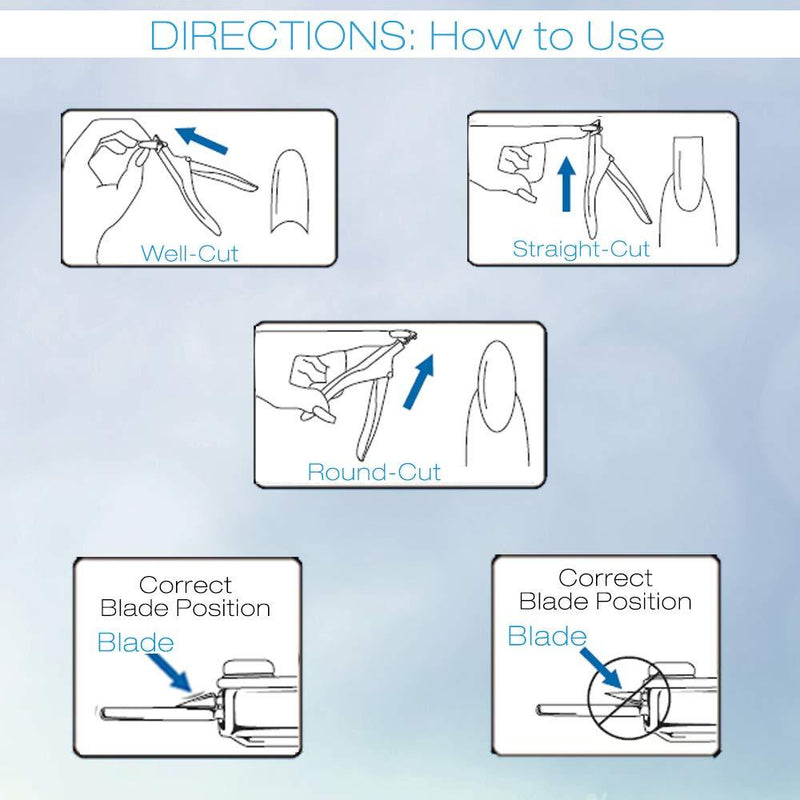 DIRECTIONS: How to Use

Well-Cut

Straight-Cut

Round-Cut

Correct Blade Position

Blade

Correct Blade Position

Blade