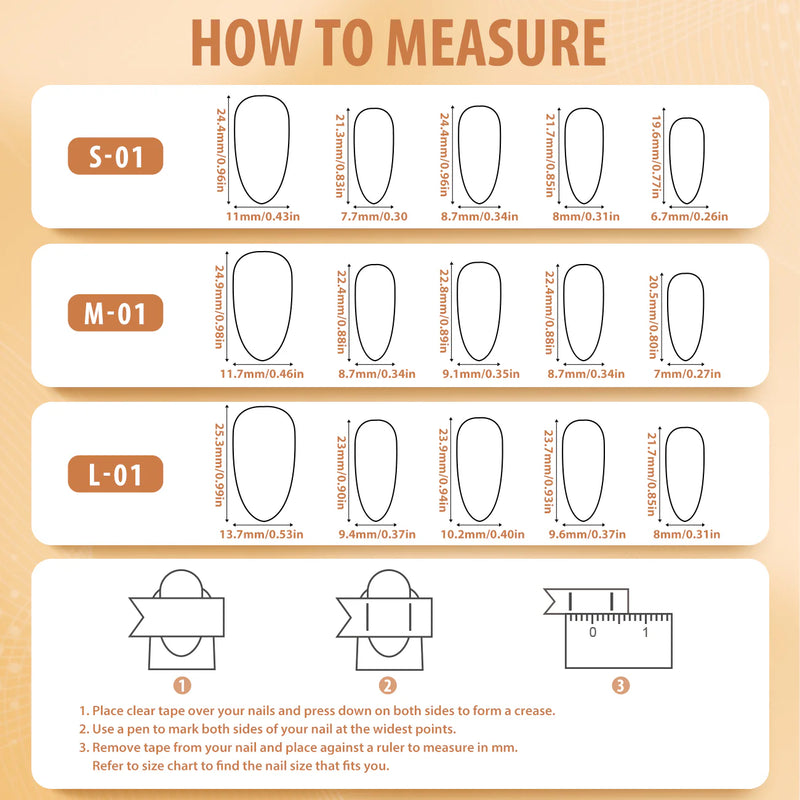 HOW TO MEASURE

S-01

24.4mm/0.96in
11mm/0.43in
21.3mm/0.83in
7.7mm/0.30
24.4mm/0.96in
8.7mm/0.34in
21.7mm/0.85in
8mm/0.31in
19.6mm/0.77in
6.7mm/0.26in

M-01

24.9mm/0.98in
11.7mm/0.46in
22.4mm/0.88in
8.7mm/0.34in
22.8mm/0.89in
9.1mm/0.35in
22.4mm/0.88in
8.7mm/0.34in
20.5mm/0.80in
7mm/0.27in

L-01

25.3mm/0.99in
13.7mm/0.53in
23mm/0.90in
9.4mm/0.37in
23.9mm/0.94in
10.2mm/0.40in
23.7mm/0.93in
9.6mm/0.37in
21.7mm/0.85in
8mm/0.31in

0 1

1 2 3

1. Place clear tape over your nails and press down on both sides to form a crease.
2. Use a pen to mark both sides of your nail at the widest points.
3. Remove tape from your nail and place against a ruler to measure in mm. Refer to size chart to find the nail size that fits you.